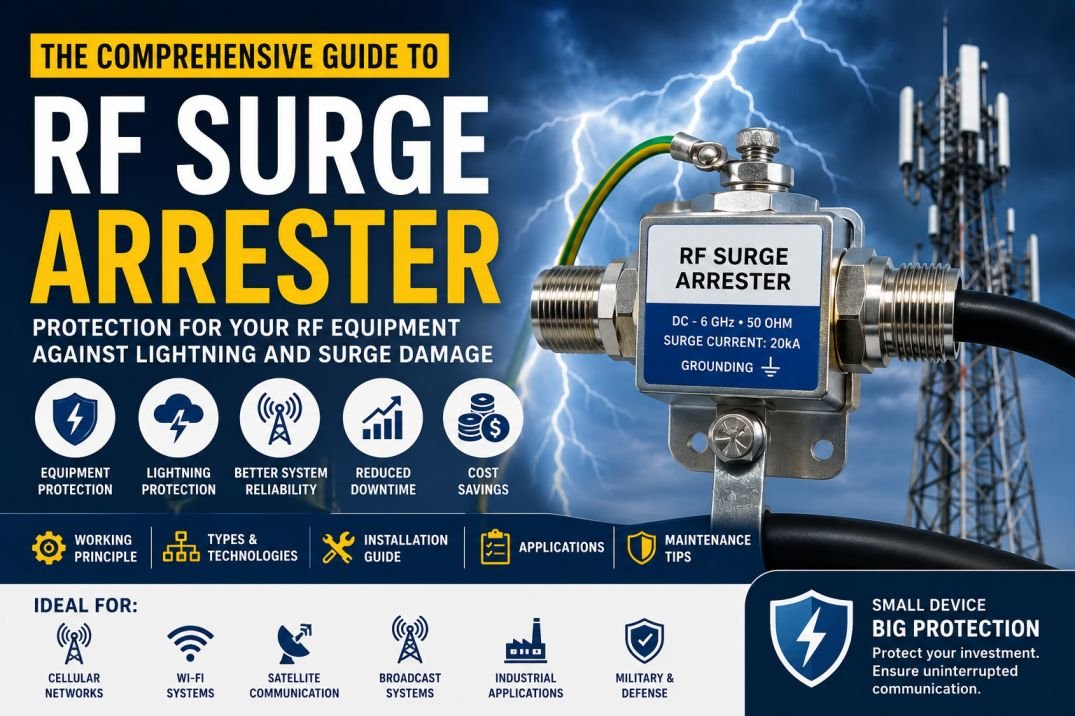 THE COMPREHENSIVE GUIDE TO

RF SURGE ARRESTER

PROTECTION FOR YOUR RF EQUIPMENT AGAINST LIGHTNING AND SURGE DAMAGE

RF SURGE ARRESTER

DC - 6 GHz • 50 OHM
SURGE CURRENT: 20kA
GROUNDING

EQUIPMENT PROTECTION

LIGHTNING PROTECTION

BETTER SYSTEM RELIABILITY

REDUCED DOWNTIME

COST SAVINGS

WORKING PRINCIPLE

TYPES & TECHNOLOGIES

INSTALLATION GUIDE

APPLICATIONS

MAINTENANCE TIPS

IDEAL FOR:

CELLULAR NETWORKS

WI-FI SYSTEMS

SATELLITE COMMUNICATION

BROADCAST SYSTEMS

INDUSTRIAL APPLICATIONS

MILITARY & DEFENSE

SMALL DEVICE
BIG PROTECTION
Protect your investment.
Ensure uninterrupted communication.